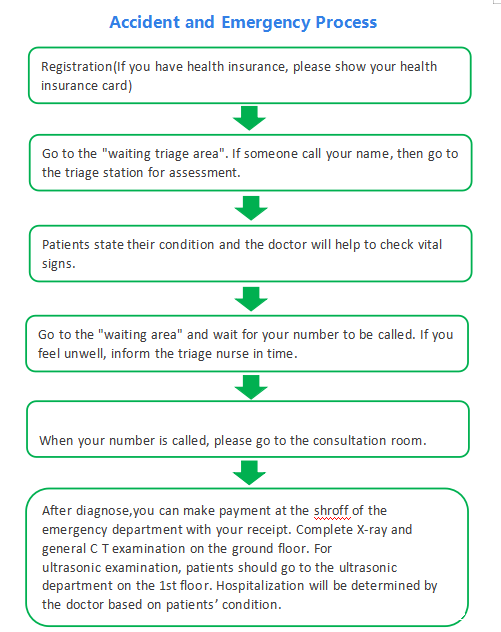 Accident and Emergency Process

Registration(If you have health insurance, please show your health insurance card)

Go to the "waiting triage area". If someone call your name, then go to the triage station for assessment.

Patients state their condition and the doctor will help to check vital signs.

Go to the "waiting area" and wait for your number to be called. If you feel unwell, inform the triage nurse in time.

When your number is called, please go to the consultation room.

After diagnose,you can make payment at the shroff of the emergency department with your receipt. Complete X-ray and general C T examination on the ground floor. For ultrasonic examination, patients should go to the ultrasonic department on the 1st floor. Hospitalization will be determined by the doctor based on patients' condition.